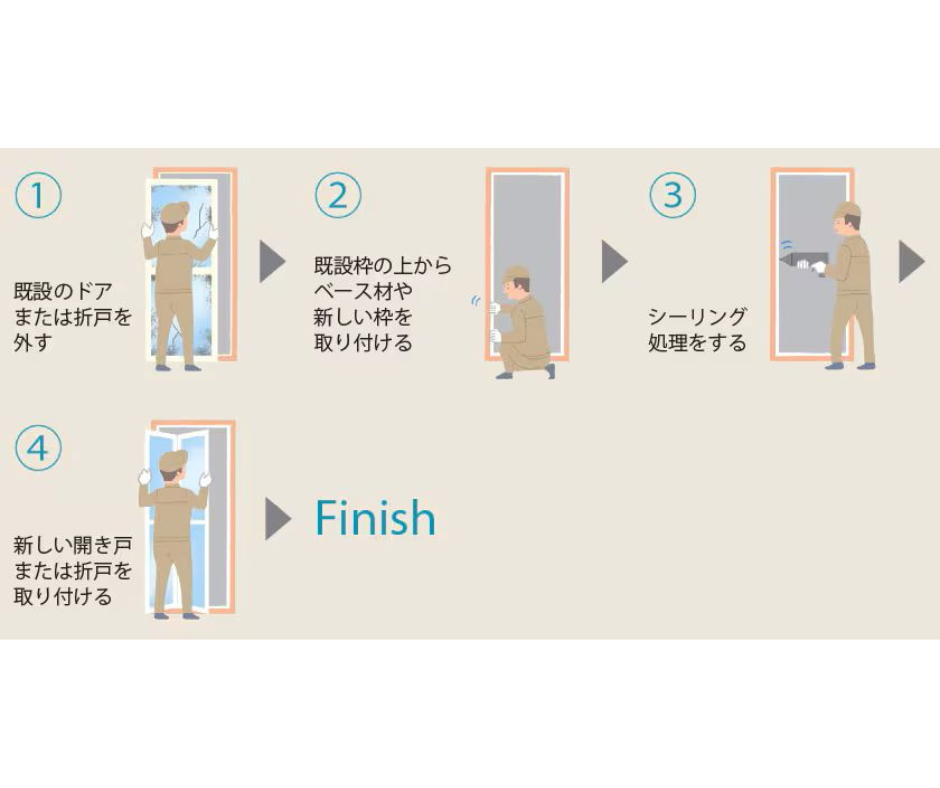 ①

既設のドアまたは折戸を外す

②

既設枠の上からベース材や新しい枠を取り付ける

③

シーリング処理をする

④

新しい開き戸または折戸を取り付ける

Finish