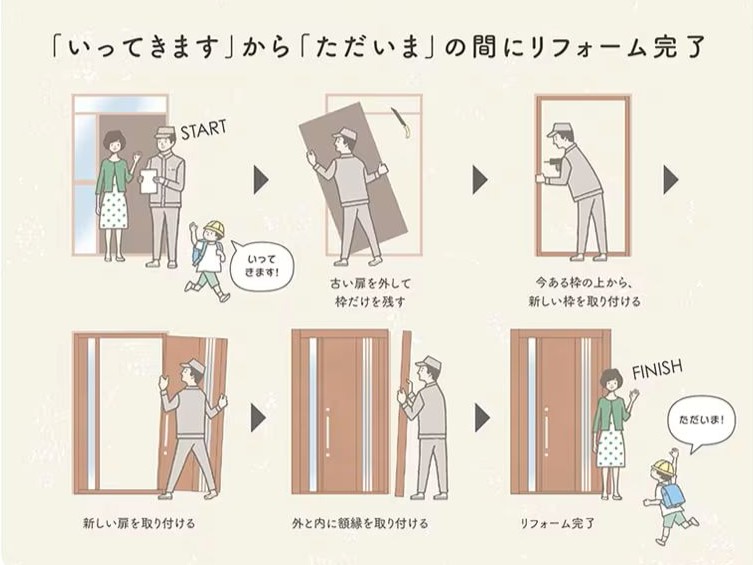 「いってきます」から「ただいま」の間にリフォーム完了

START

いってきます!

古い扉を外して枠だけを残す

今ある枠の上から、新しい枠を取り付ける

新しい扉を取り付ける

外と内に額縁を取り付ける

FINISH

ただいま!

リフォーム完了