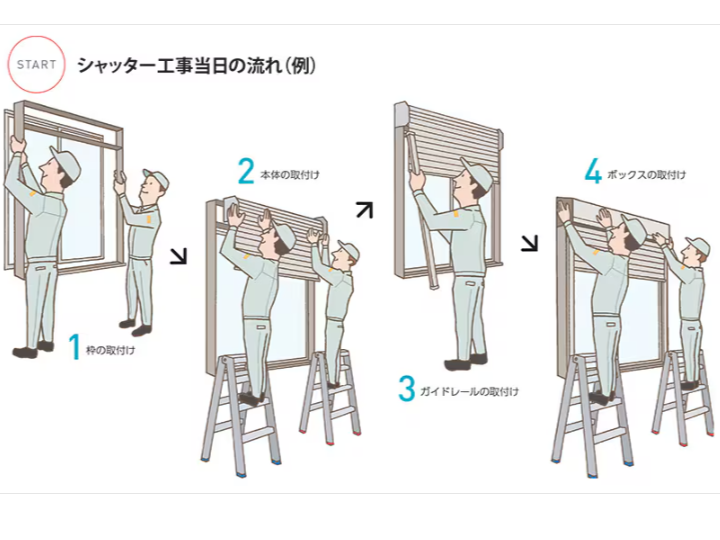 START

シャッター工事当日の流れ（例）

1 枠の取付け

2 本体の取付け

3 ガイドレールの取付け

4 ボックスの取付け